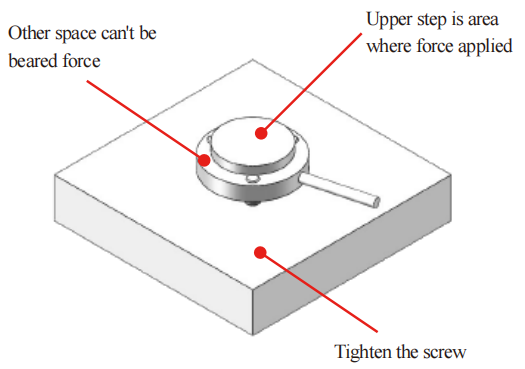 Other space can't be beared force

Upper step is area where force applied

Tighten the screw