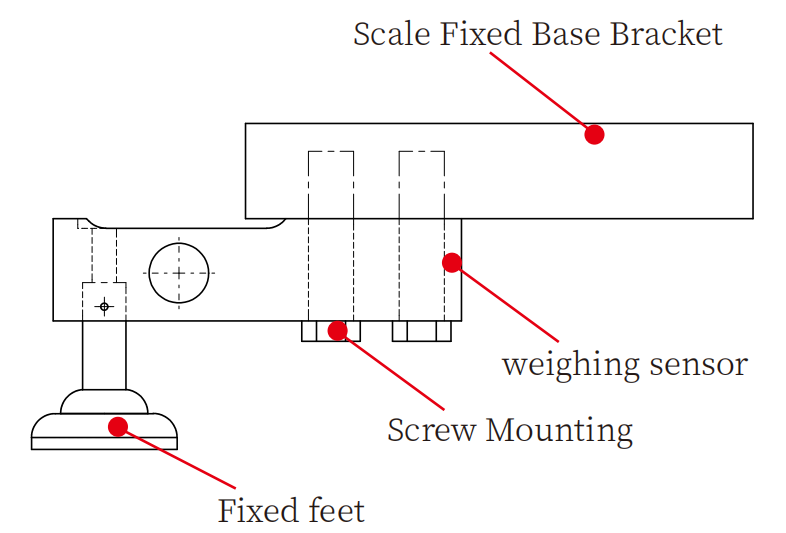 Scale Fixed Base Bracket

weighing sensor

Screw Mounting

Fixed feet